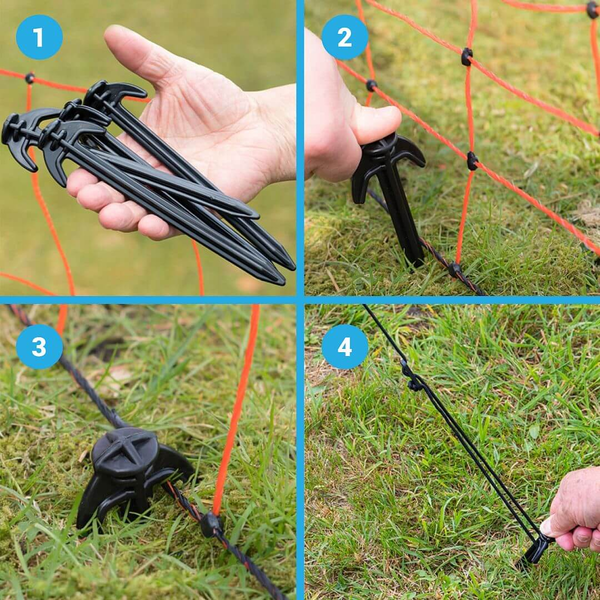 1

2

3

4